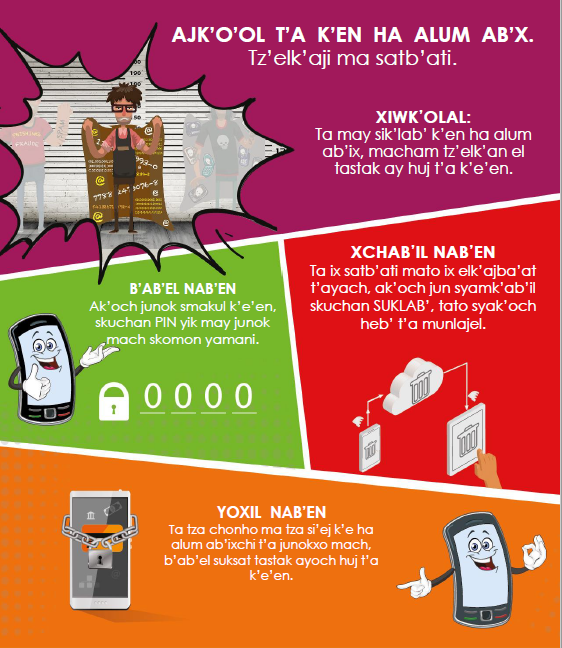 AJK'O'OL T'A K'EN HA ALUM AB'X.
Tz'elk'aji ma satb'ati.

XIWK'OLAL:
Ta may sik'lab' k'en ha alum ab'ix, macham tz'elk'an el tastak ay huj t'a k'e'en.

B'AB'EL NAB'EN
Ak'och junok smakul k'e'en, skuchan PIN yik may junok mach skomon yamani.

0 0 0 0

XCHAB'IL NAB'EN
Ta ix satb'ati mato ix elk'ajba'at t'ayach, ak'och jun syamk'ab'il skuchan SUKLAB', tato syak'och heb' t'a munlajel.

YOXIL NAB'EN
Ta tza chonho ma tza si'ej k'e ha alum ab'ixchi t'a junokxo mach, b'ab'el suksat tastak ayoch huj t'a k'e'en.